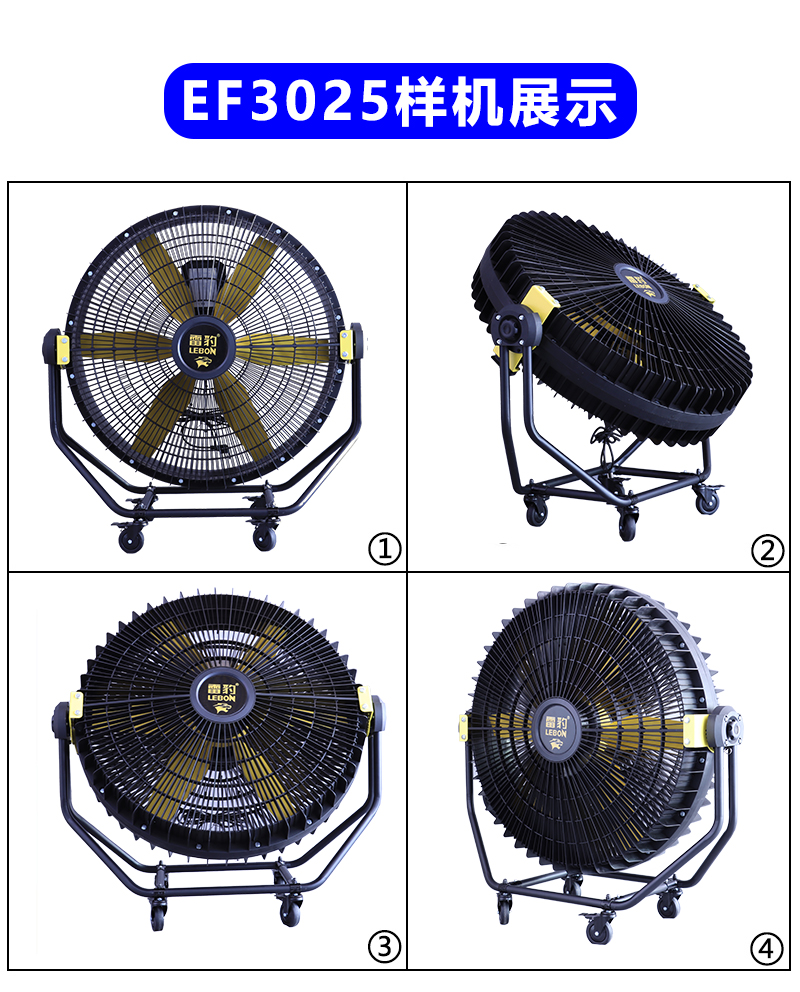 EF3025样机展示

雷豹
LEBON

①

雷豹
LEBON

②

雷豹
LEBON

③

雷豹
LEBON

④